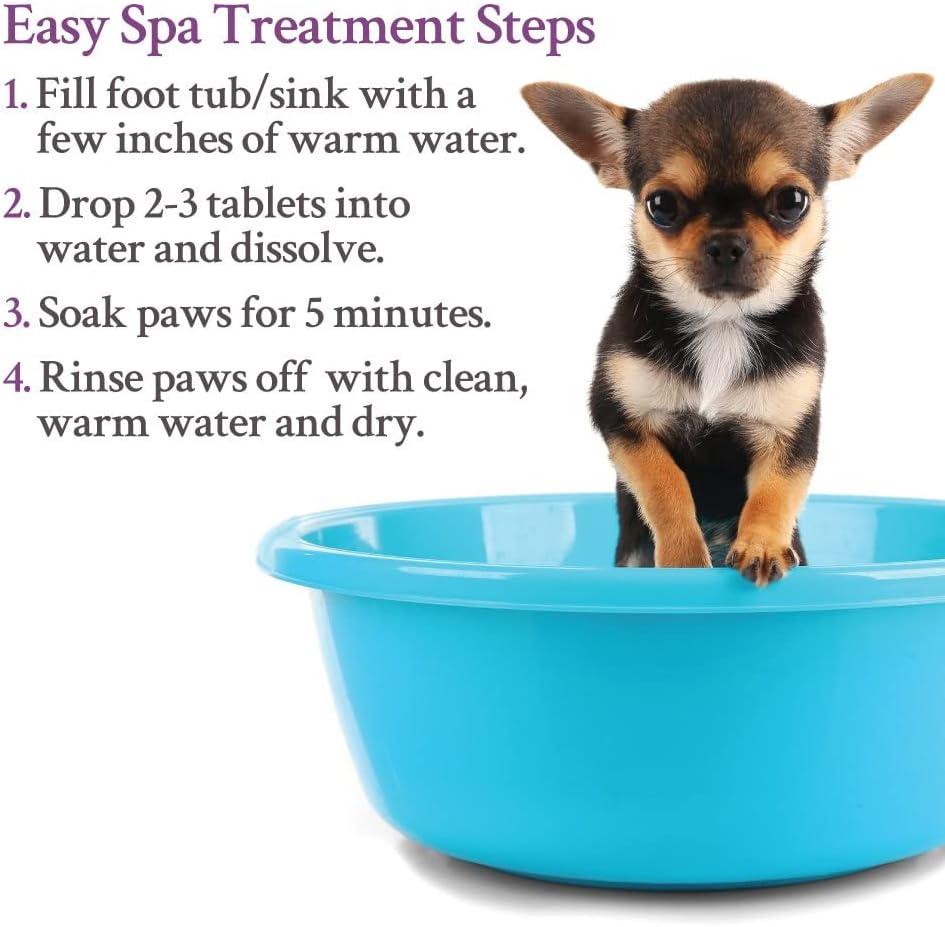 Easy Spa Treatment Steps

1. Fill foot tub/sink with a few inches of warm water.

2. Drop 2-3 tablets into water and dissolve.

3. Soak paws for 5 minutes.

4. Rinse paws off with clean, warm water and dry.